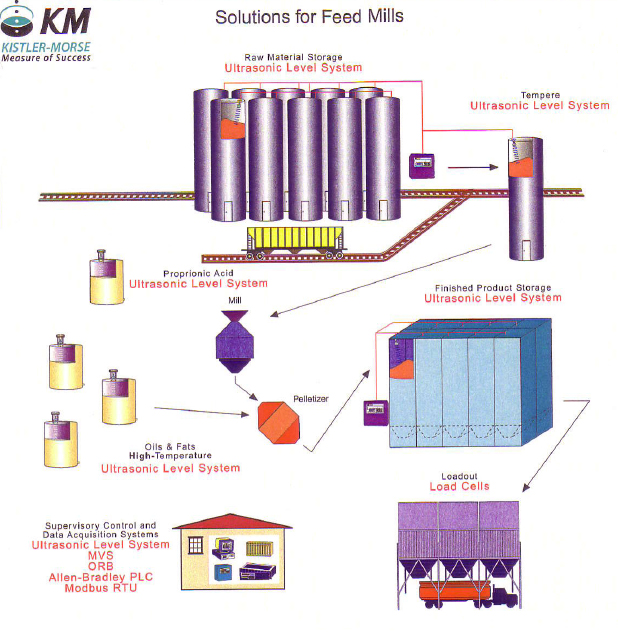 KM
KISTLER-MORSE
Measure of Success

Solutions for Feed Mills

Raw Material Storage
Ultrasonic Level System

Tempere
Ultrasonic Level System

Proprionic Acid
Ultrasonic Level System

Mill

Finished Product Storage
Ultrasonic Level System

Pelletizer

Oils & Fats
High-Temperature
Ultrasonic Level System

Loadout
Load Cells

Supervisory Control and
Data Acquisition Systems
Ultrasonic Level System
MVS
ORB
Allen-Bradley PLC
Modbus RTU